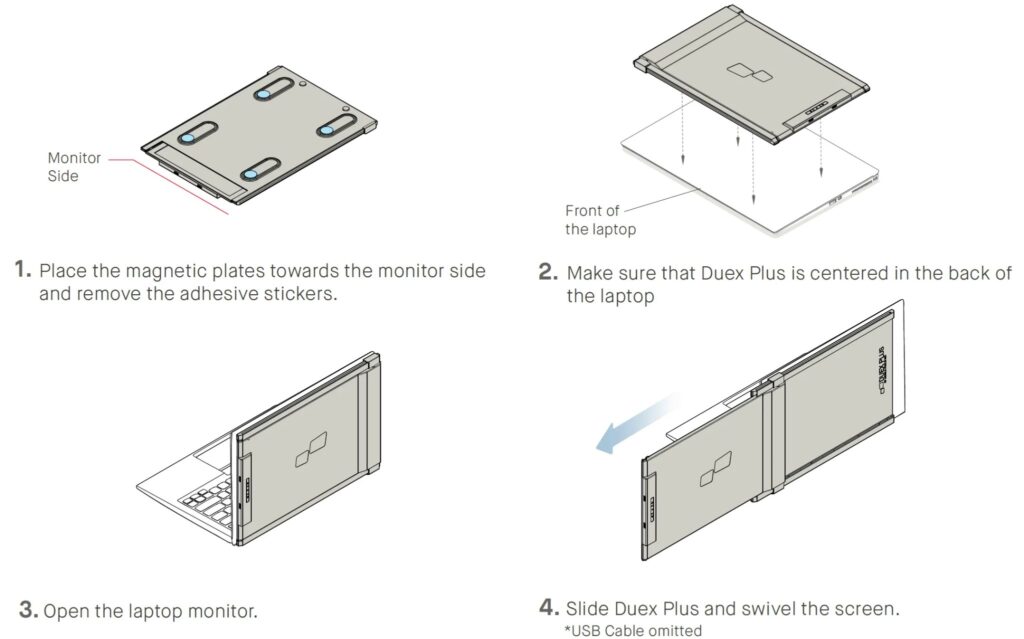 Monitor Side

1. Place the magnetic plates towards the monitor side and remove the adhesive stickers.

Front of the laptop

2. Make sure that Duex Plus is centered in the back of the laptop

3. Open the laptop monitor.

DUEX PLUS

4. Slide Duex Plus and swivel the screen.
*USB Cable omitted